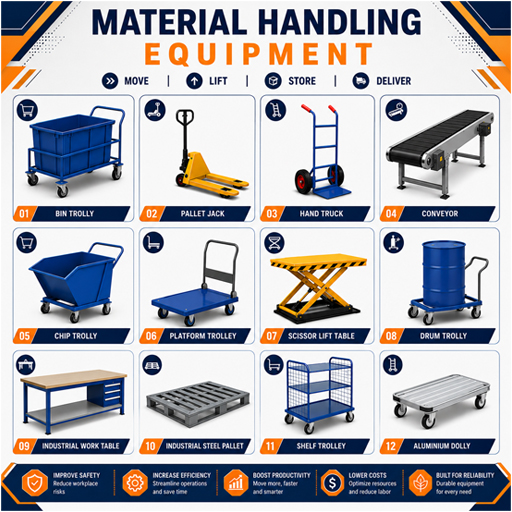 MATERIAL HANDLING
EQUIPMENT

MOVE | LIFT | STORE | DELIVER

01 BIN TROLLY

02 PALLET JACK

03 HAND TRUCK

04 CONVEYOR

05 CHIP TROLLY

06 PLATFORM TROLLEY

07 SCISSOR LIFT TABLE

08 DRUM TROLLY

09 INDUSTRIAL WORK TABLE

10 INDUSTRIAL STEEL PALLET

11 SHELF TROLLEY

12 ALUMINIUM DOLLY

IMPROVE SAFETY
Reduce workplace risks

INCREASE EFFICIENCY
Streamline operations and save time

BOOST PRODUCTIVITY
Move more, faster and smarter

LOWER COSTS
Optimize resources and reduce labor

BUILT FOR RELIABILITY
Durable equipment for every need